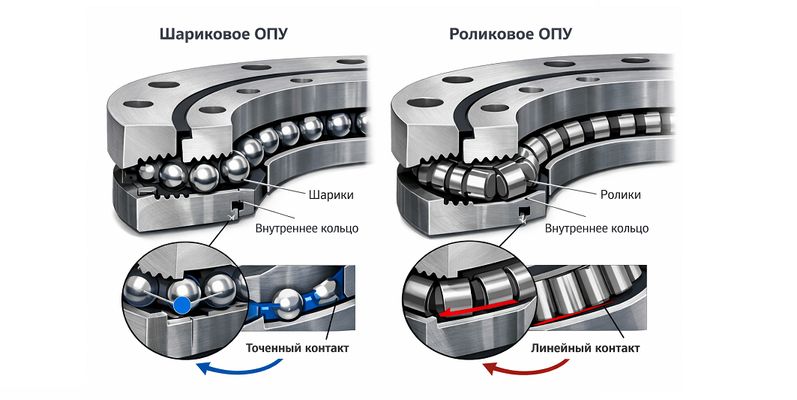 Шариковое ОПУ

Шарики

Внутреннее кольцо

Точенный контакт

Роликовое ОПУ

Ролики

Внутреннее кольцо

Линейный контакт